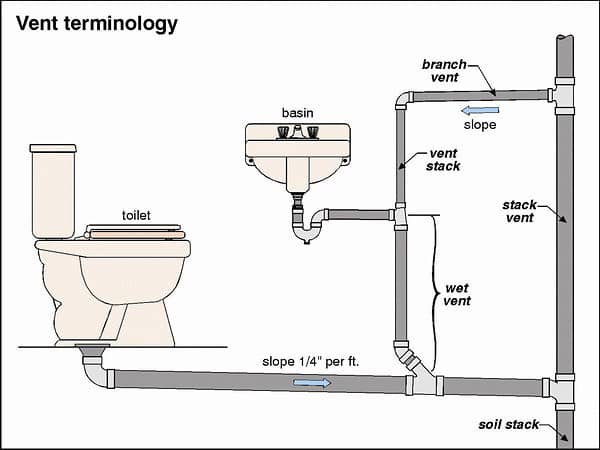 Vent terminology

branch vent

slope

basin

vent stack

toilet

stack vent

wet vent

slope 1/4" per ft.

soil stack