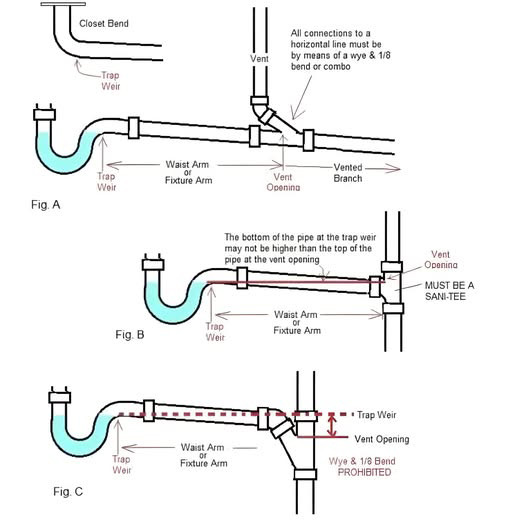 Closet Bend

Trap Weir

Vent

All connections to a horizontal line must be by means of a wye & 1/8 bend or combo

Trap Weir

Waist Arm or Fixture Arm

Vent Opening

Vented Branch

Fig. A

The bottom of the pipe at the trap weir may not be higher than the top of the pipe at the vent opening

Vent Opening

MUST BE A SANI-TEE

Trap Weir

Waist Arm or Fixture Arm

Fig. B

Trap Weir

Vent Opening

Trap Weir

Waist Arm or Fixture Arm

Wye & 1/8 Bend PROHIBITED

Fig. C