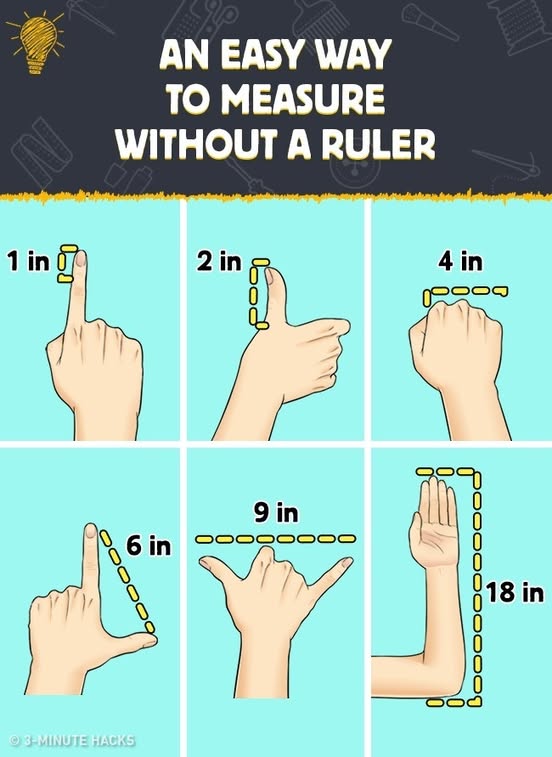 AN EASY WAY TO MEASURE WITHOUT A RULER

1 in

2 in

4 in

6 in

9 in

18 in

© 3-MINUTE HACKS