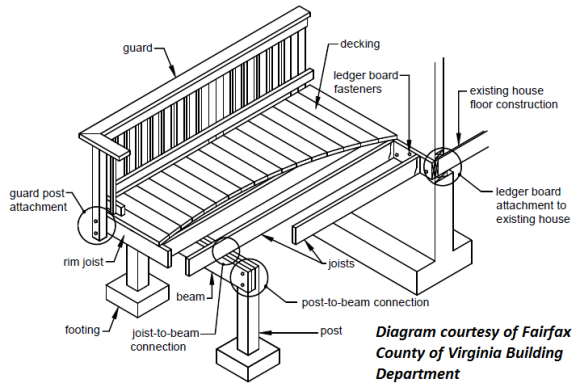 guard

decking

ledger board fasteners

existing house floor construction

guard post attachment

ledger board attachment to existing house

rim joist

joists

beam

post-to-beam connection

footing

joist-to-beam connection

post

Diagram courtesy of Fairfax County of Virginia Building Department