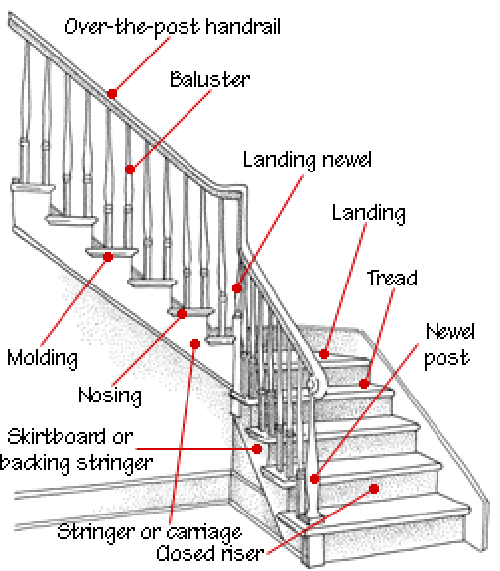 Over-the-post handrail
Baluster
Landing newel
Landing
Tread
Newel post
Molding
Nosing
Skirtboard or backing stringer
Stringer or carriage
Closed riser